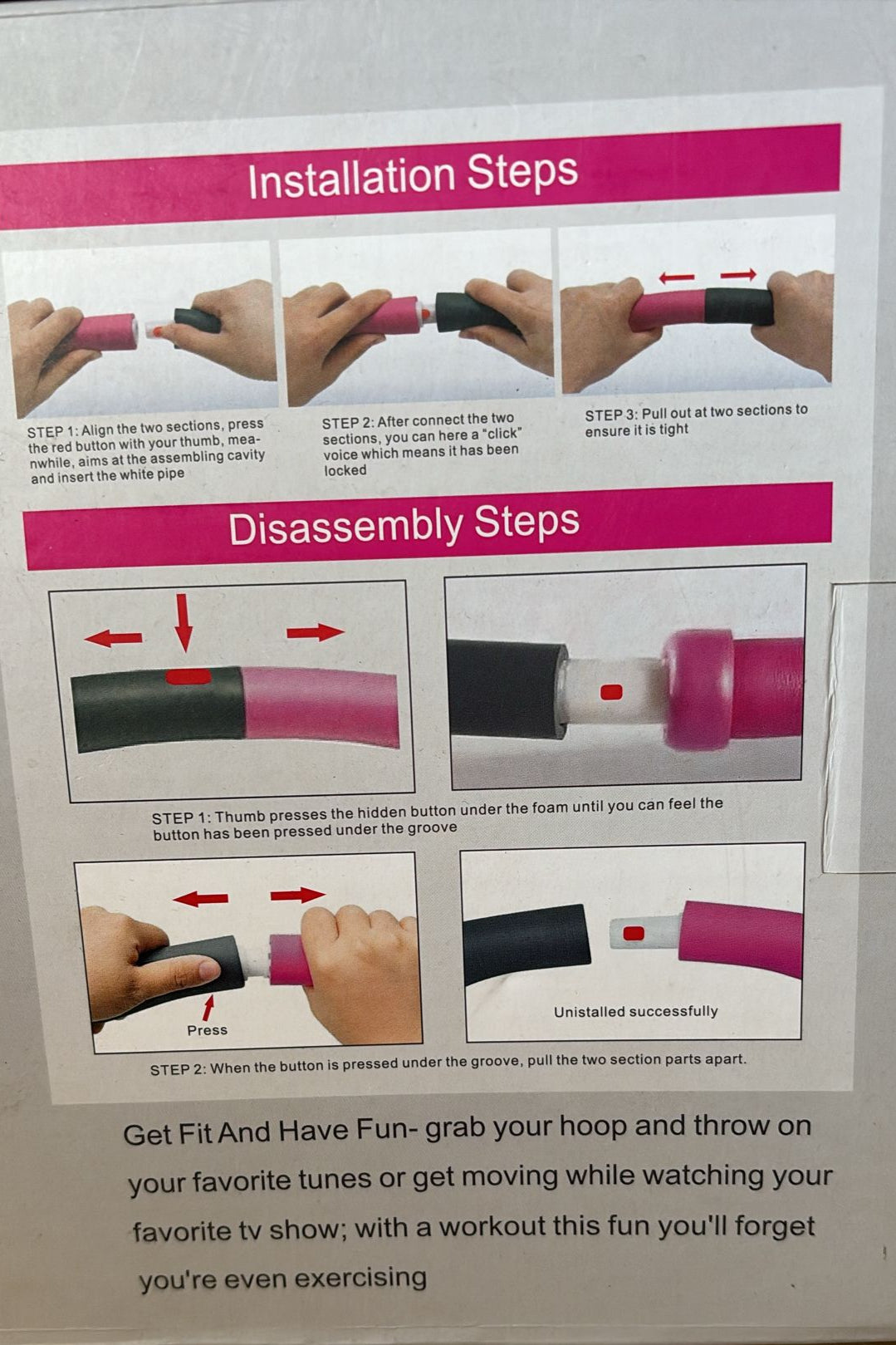 Installation Steps

STEP 1: Align the two sections, press the red button with your thumb, meanwhile, aims at the assembling cavity and insert the white pipe

STEP 2: After connect the two sections, you can here a "click" voice which means it has been locked

STEP 3: Pull out at two sections to ensure it is tight

Disassembly Steps

STEP 1: Thumb presses the hidden button under the foam until you can feel the button has been pressed under the groove

Press

Unistalled successfully

STEP 2: When the button is pressed under the groove, pull the two section parts apart.

Get Fit And Have Fun- grab your hoop and throw on your favorite tunes or get moving while watching your favorite tv show; with a workout this fun you'll forget you're even exercising